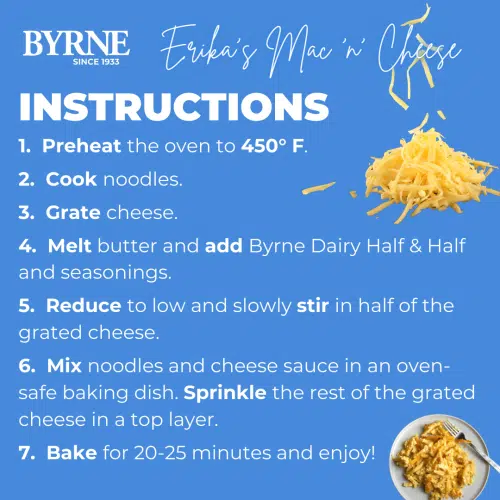 BYRNE
SINCE 1933

Erika's Mac 'n' Cheese

INSTRUCTIONS

1. Preheat the oven to 450° F.

2. Cook noodles.

3. Grate cheese.

4. Melt butter and add Byrne Dairy Half & Half and seasonings.

5. Reduce to low and slowly stir in half of the grated cheese.

6. Mix noodles and cheese sauce in an oven-safe baking dish. Sprinkle the rest of the grated cheese in a top layer.

7. Bake for 20-25 minutes and enjoy!